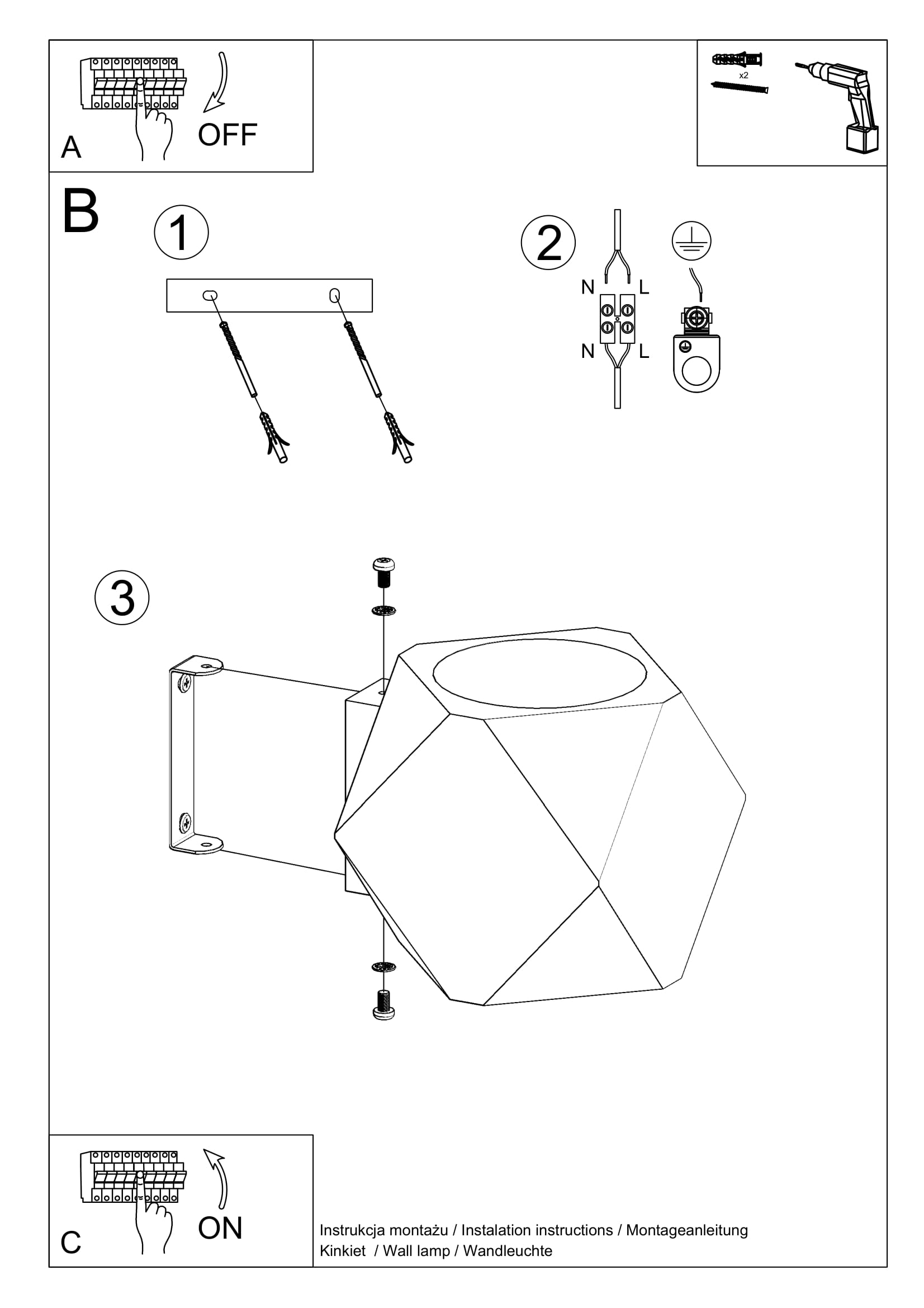 A

OFF

x2

B

1

2

N L

N L

3

C

ON

Instrukcja montażu / Instalation instructions / Montageanleitung
Kinkiet / Wall lamp / Wandleuchte