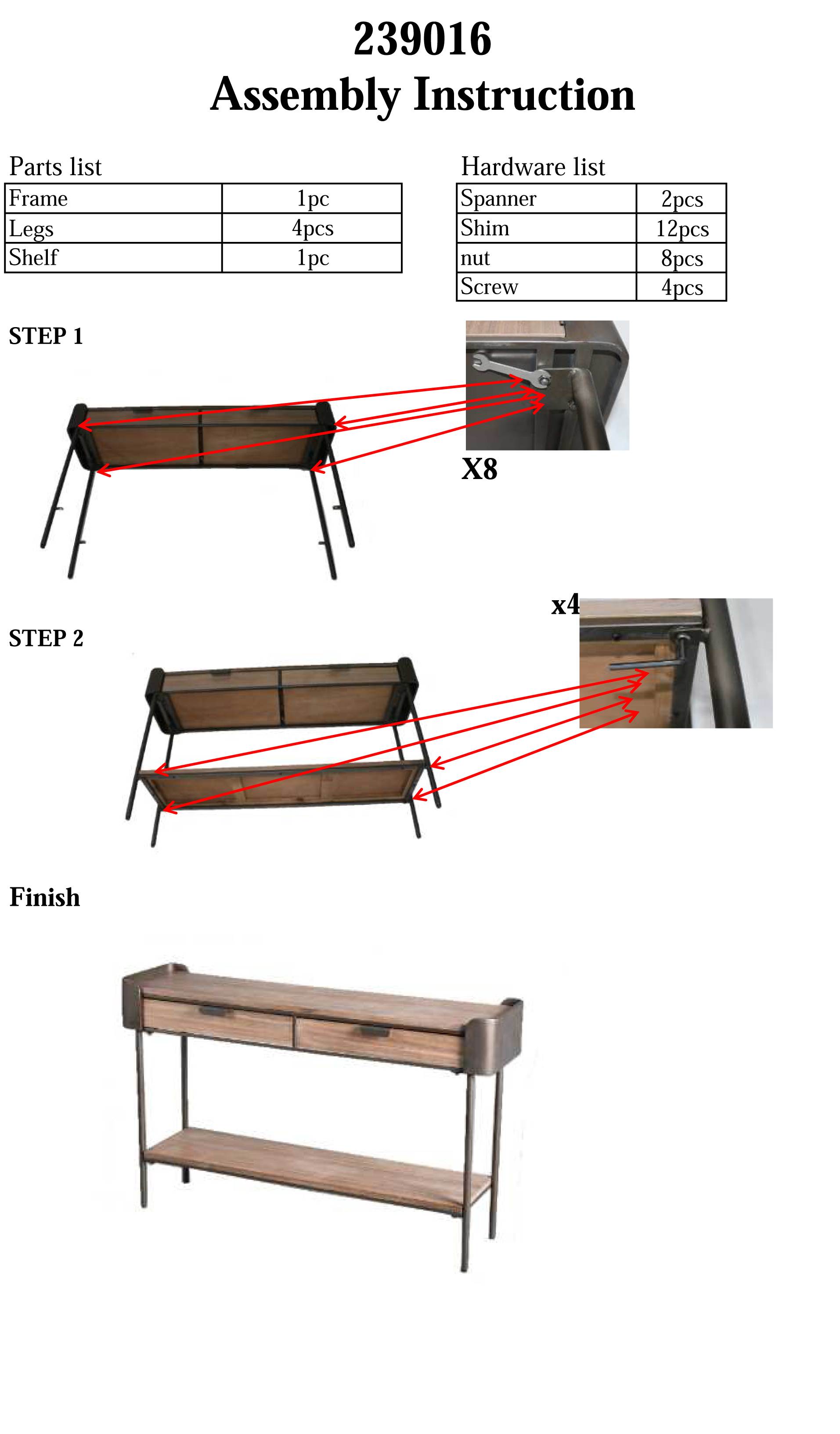 239016
Assembly Instruction

Parts list

| Frame | 1pc |
|---|---|
| Legs | 4pcs |
| Shelf | 1pc |

Hardware list

| Spanner | 2pcs |
|---|---|
| Shim | 12pcs |
| nut | 8pcs |
| Screw | 4pcs |

STEP 1

X8

x4

STEP 2

Finish