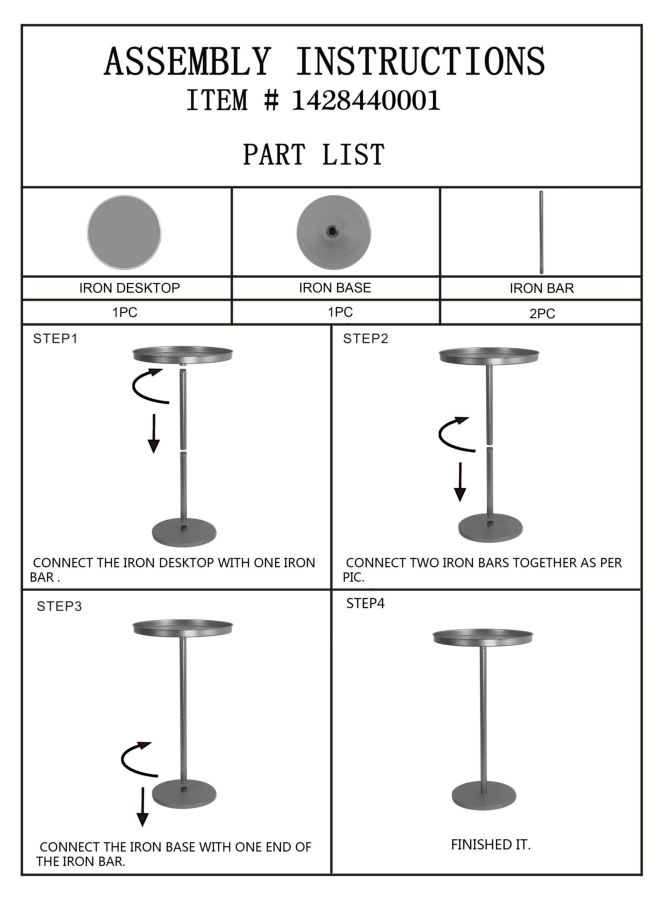 ASSEMBLY INSTRUCTIONS
ITEM # 1428440001

PART LIST

| IRON DESKTOP | IRON BASE | IRON BAR |
|---|---|---|
| 1PC | 1PC | 2PC |

STEP1

CONNECT THE IRON DESKTOP WITH ONE IRON BAR .

STEP2

CONNECT TWO IRON BARS TOGETHER AS PER PIC.

STEP3

CONNECT THE IRON BASE WITH ONE END OF THE IRON BAR.

STEP4

FINISHED IT.