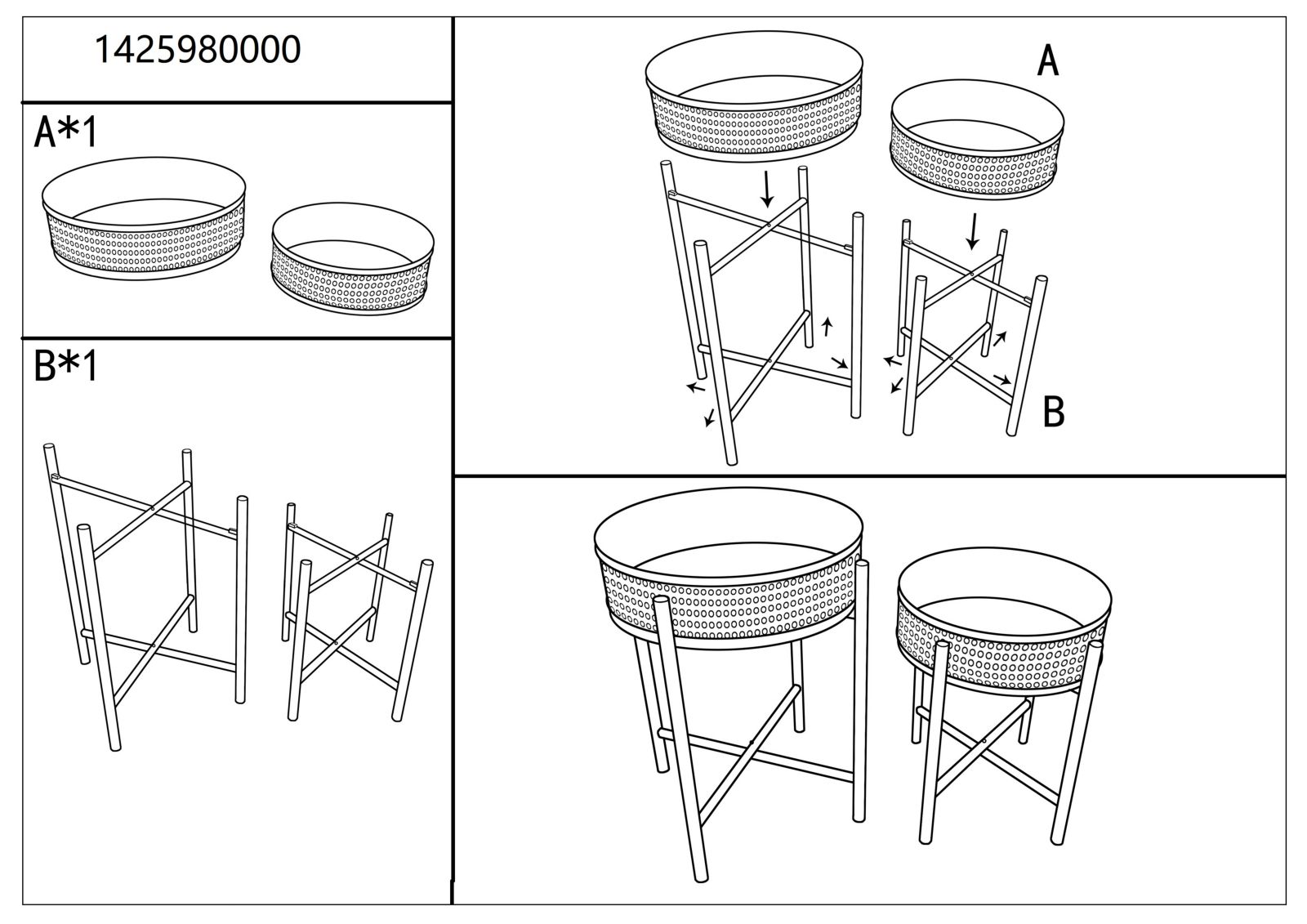 1425980000

A*1

B*1

A

B